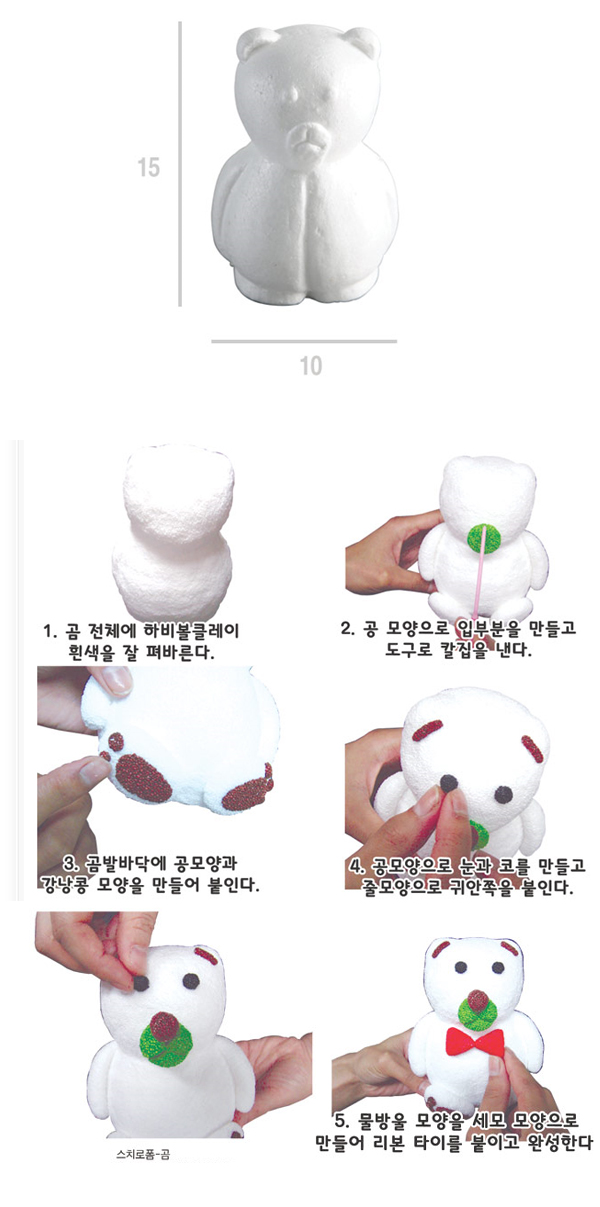 15

10

1. 곰 전체에 하비볼클레이 흰색을 잘 펴바른다.

2. 공 모양으로 입부분을 만들고 도구로 칼집을 낸다.

3. 곰발바닥에 공모양과 강낭콩 모양을 만들어 붙인다.

4. 공모양으로 눈과 코를 만들고 줄모양으로 귀안쪽을 붙인다.

스치로폼-곰

5. 물방울 모양을 세모 모양으로 만들어 리본 타이를 붙이고 완성한다