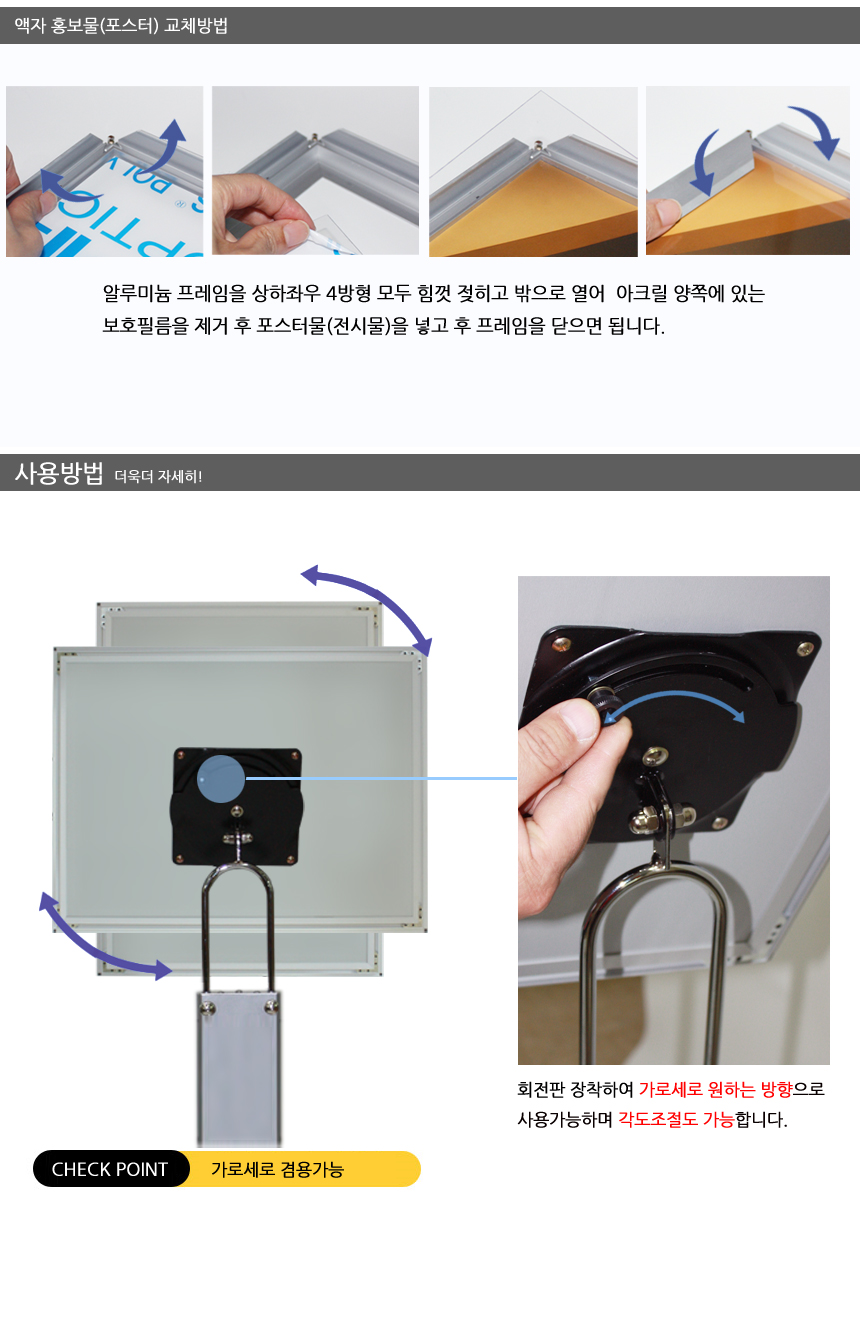 액자 홍보물(포스터) 교체방법

알루미늄 프레임을 상하좌우 4방형 모두 힘껏 젖히고 밖으로 열어 아크릴 양쪽에 있는 보호필름을 제거 후 포스터물(전시물)을 넣고 후 프레임을 닫으면 됩니다.

사용방법 더욱더 자세히!

회전판 장착하여 가로세로 원하는 방향으로 사용가능하며 각도조절도 가능합니다.

CHECK POINT 가로세로 겸용가능