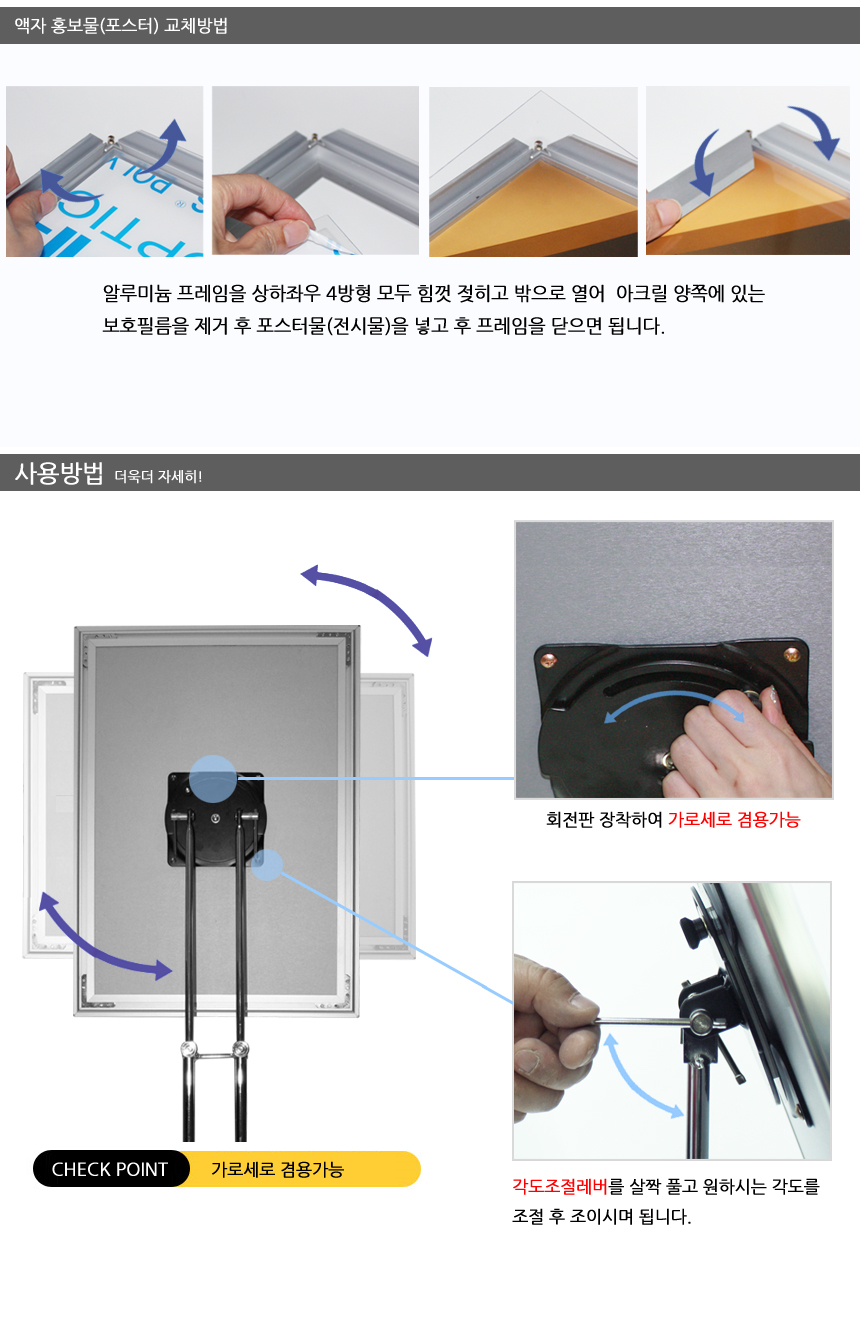 액자 홍보물(포스터) 교체방법

알루미늄 프레임을 상하좌우 4방형 모두 힘껏 젖히고 밖으로 열어 아크릴 양쪽에 있는 보호필름을 제거 후 포스터물(전시물)을 넣고 후 프레임을 닫으면 됩니다.

사용방법 더욱더 자세히!

회전판 장착하여 가로세로 겸용가능

CHECK POINT 가로세로 겸용가능

각도조절레버를 살짝 풀고 원하시는 각도를 조절 후 조이시며 됩니다.