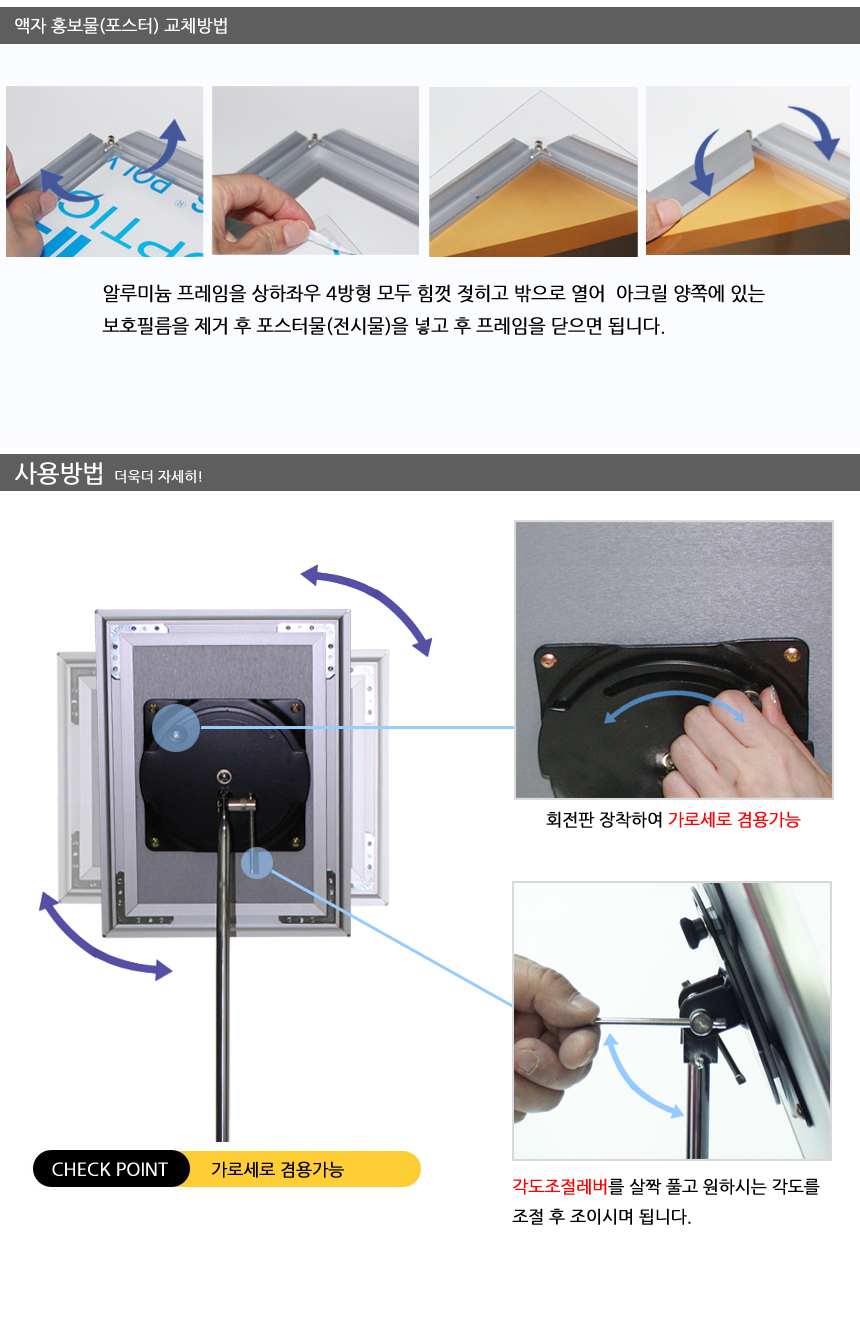 액자 홍보물(포스터) 교체방법

알루미늄 프레임을 상하좌우 4방형 모두 힘껏 젖히고 밖으로 열어 아크릴 양쪽에 있는 보호필름을 제거 후 포스터물(전시물)을 넣고 후 프레임을 닫으면 됩니다.

사용방법 더욱더 자세히!

회전판 장착하여 가로세로 겸용가능

CHECK POINT 가로세로 겸용가능

각도조절레버를 살짝 풀고 원하시는 각도를 조절 후 조이시며 됩니다.