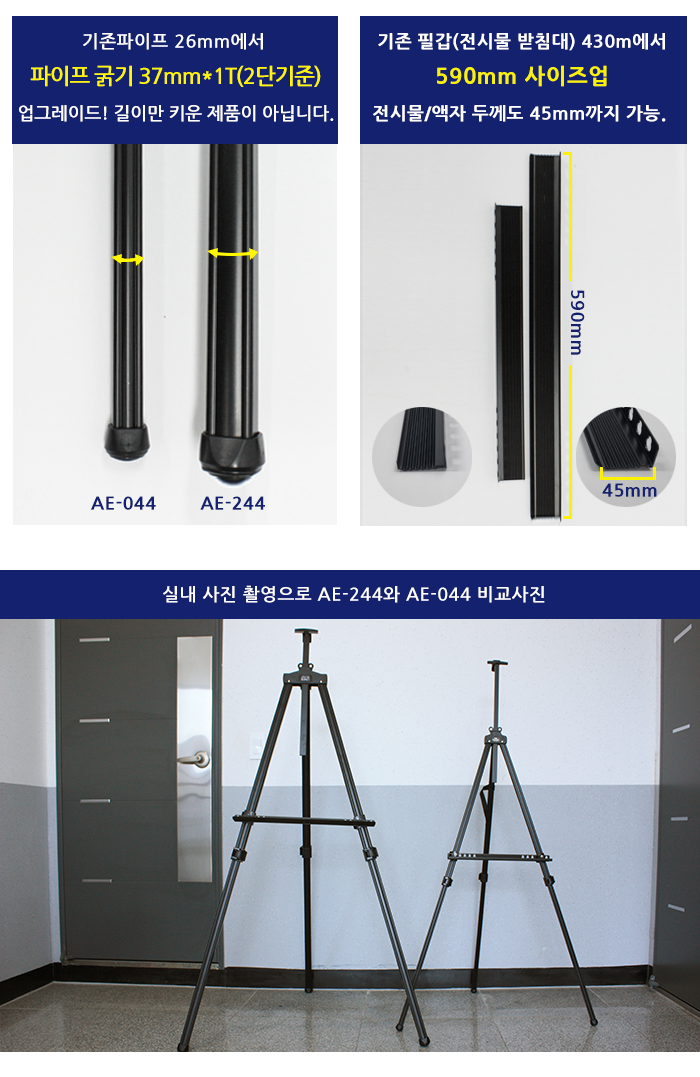 기존파이프 26mm에서
파이프 굵기 37mm*1T(2단기준)
업그레이드! 길이만 키운 제품이 아닙니다.

AE-044
AE-244

기존 필갑(전시물 받침대) 430m에서
590mm 사이즈업
전시물/액자 두께도 45mm까지 가능.

590mm
45mm

실내 사진 촬영으로 AE-244와 AE-044 비교사진